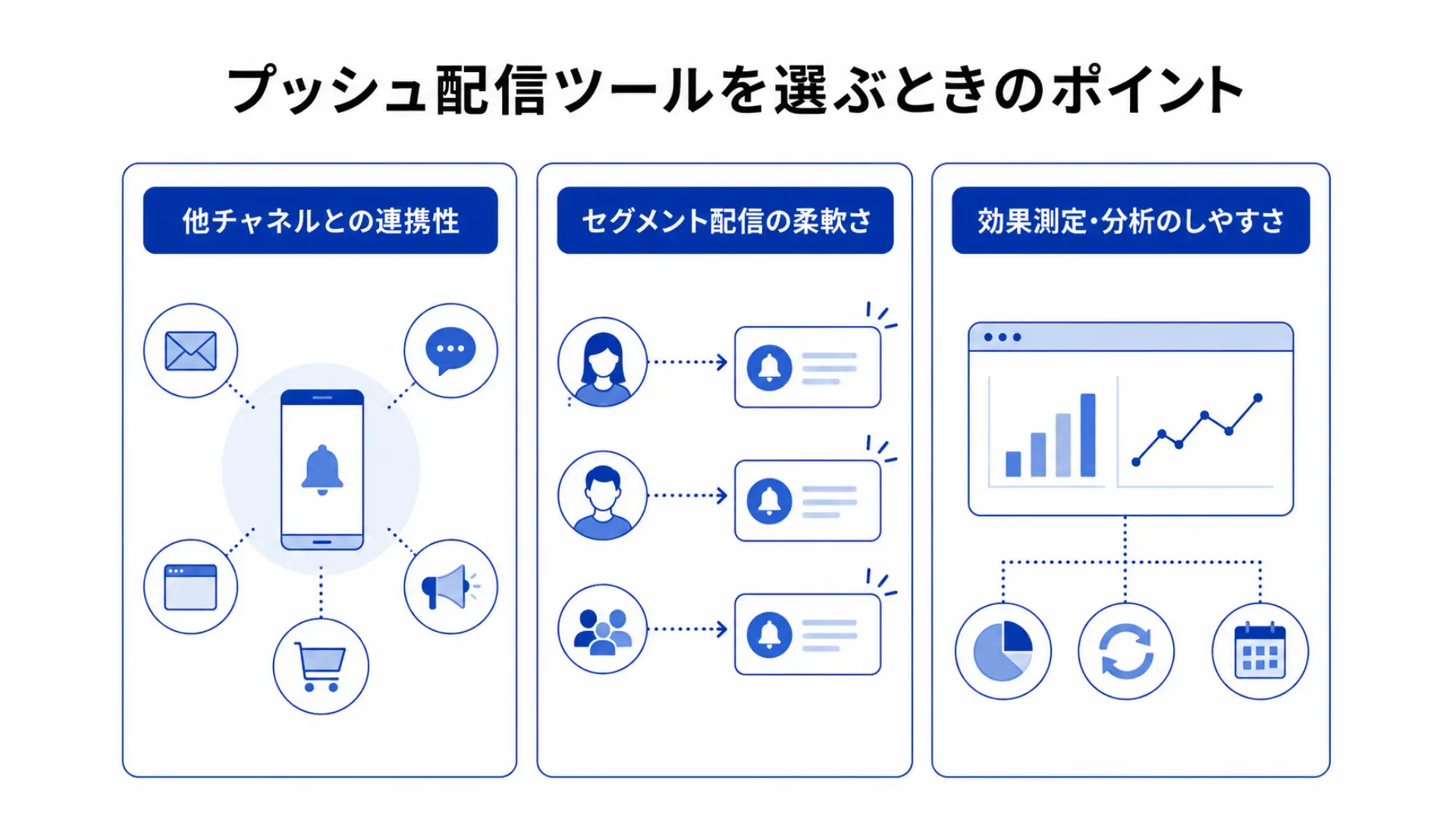 プッシュ配信ツールを選ぶときのポイント

他チャネルとの連携性

セグメント配信の柔軟さ

効果測定・分析のしやすさ