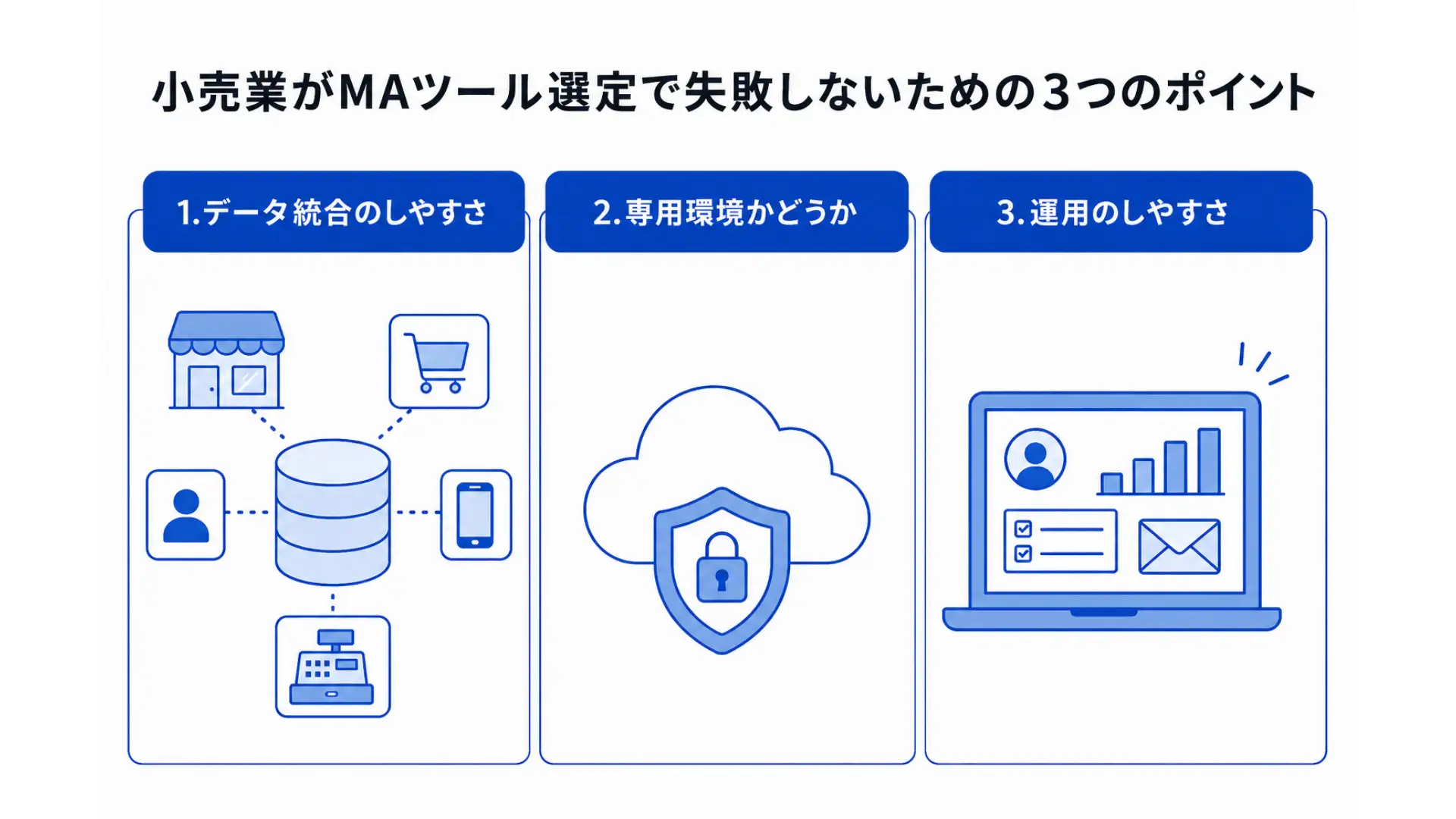 小売業がMAツール選定で失敗しないための３つのポイント

1.データ統合のしやすさ

2.専用環境かどうか

3.運用のしやすさ